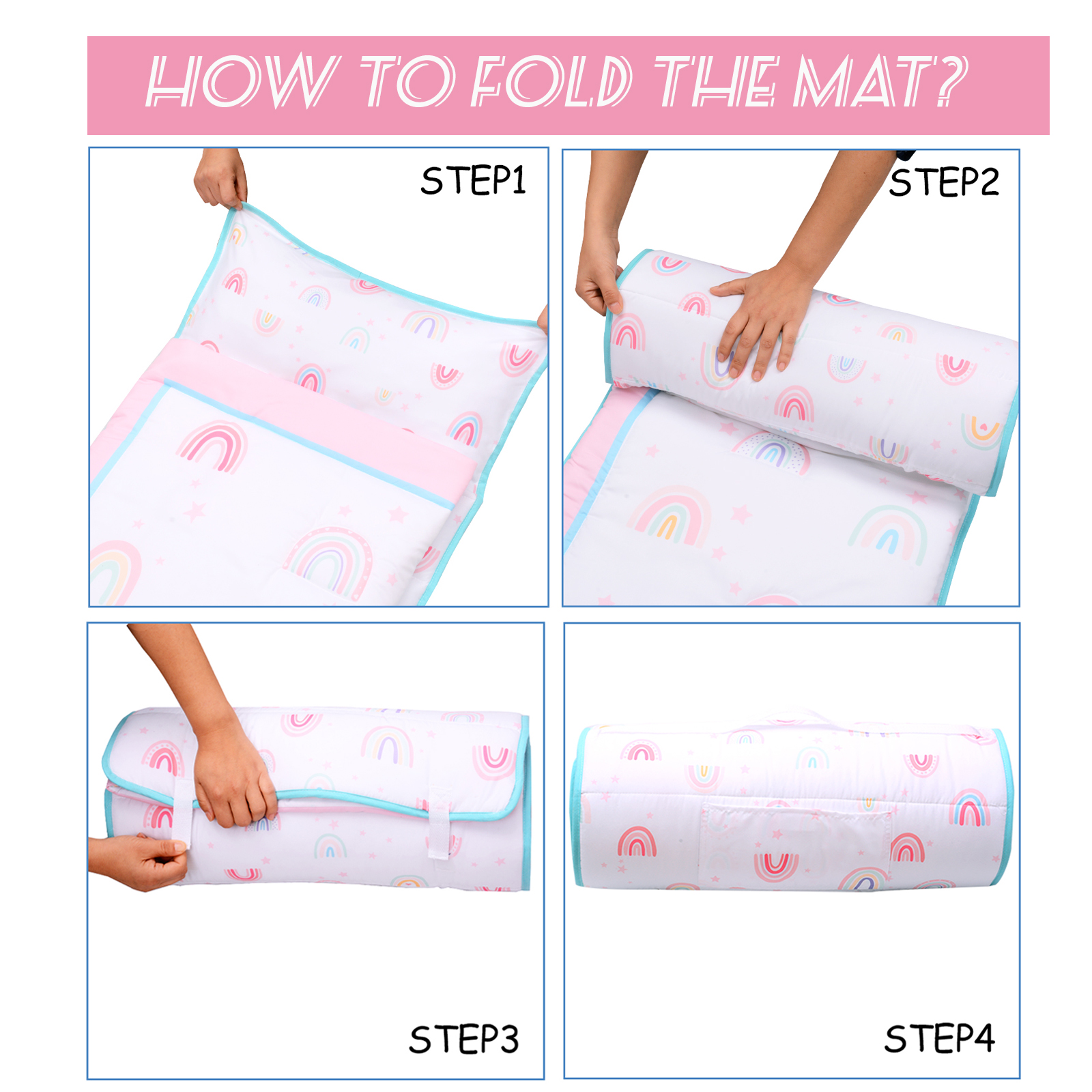 HOW TO FOLD THE MAT?

STEP1

STEP2

STEP3

STEP4