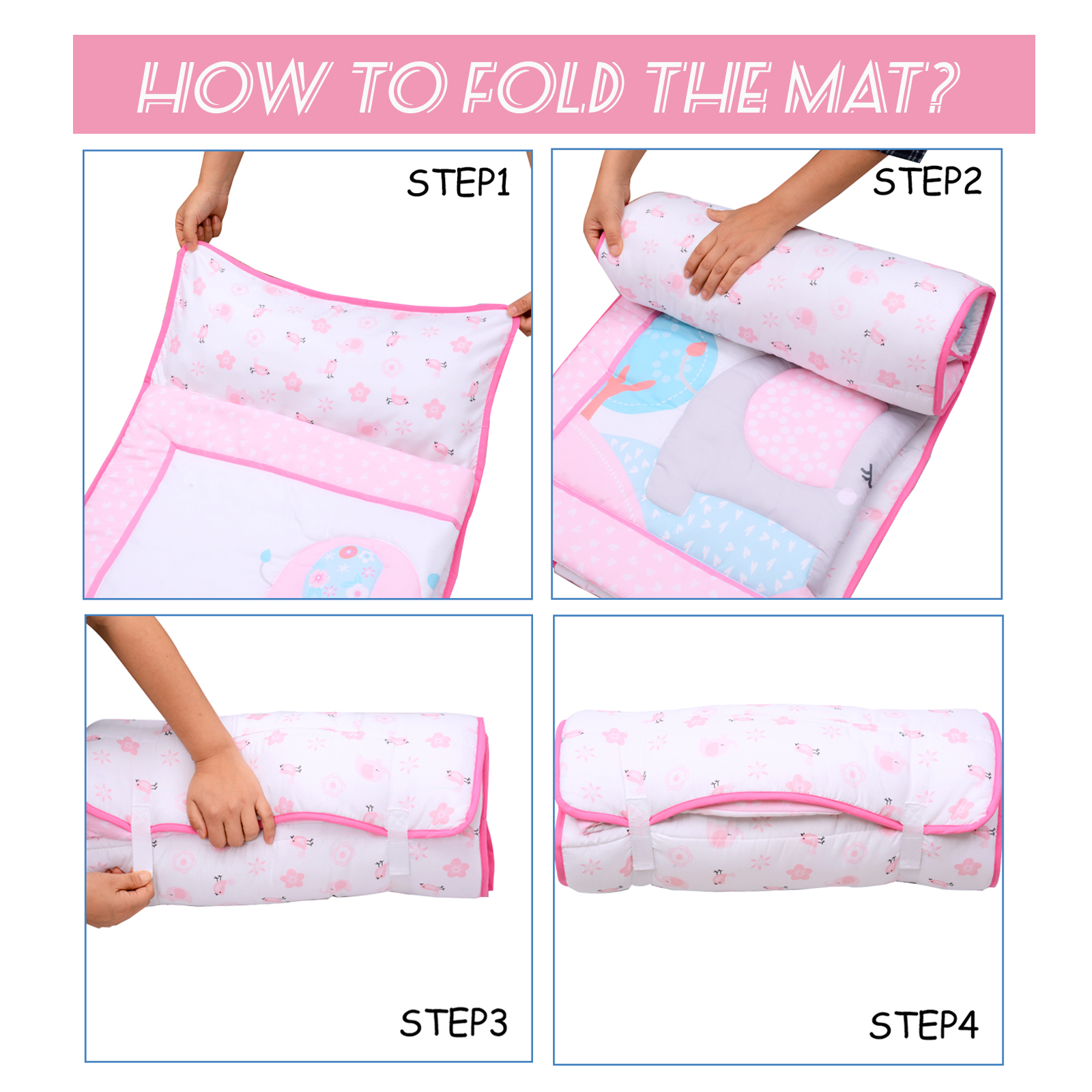 HOW TO FOLD THE MAT?

STEP1

STEP2

STEP3

STEP4