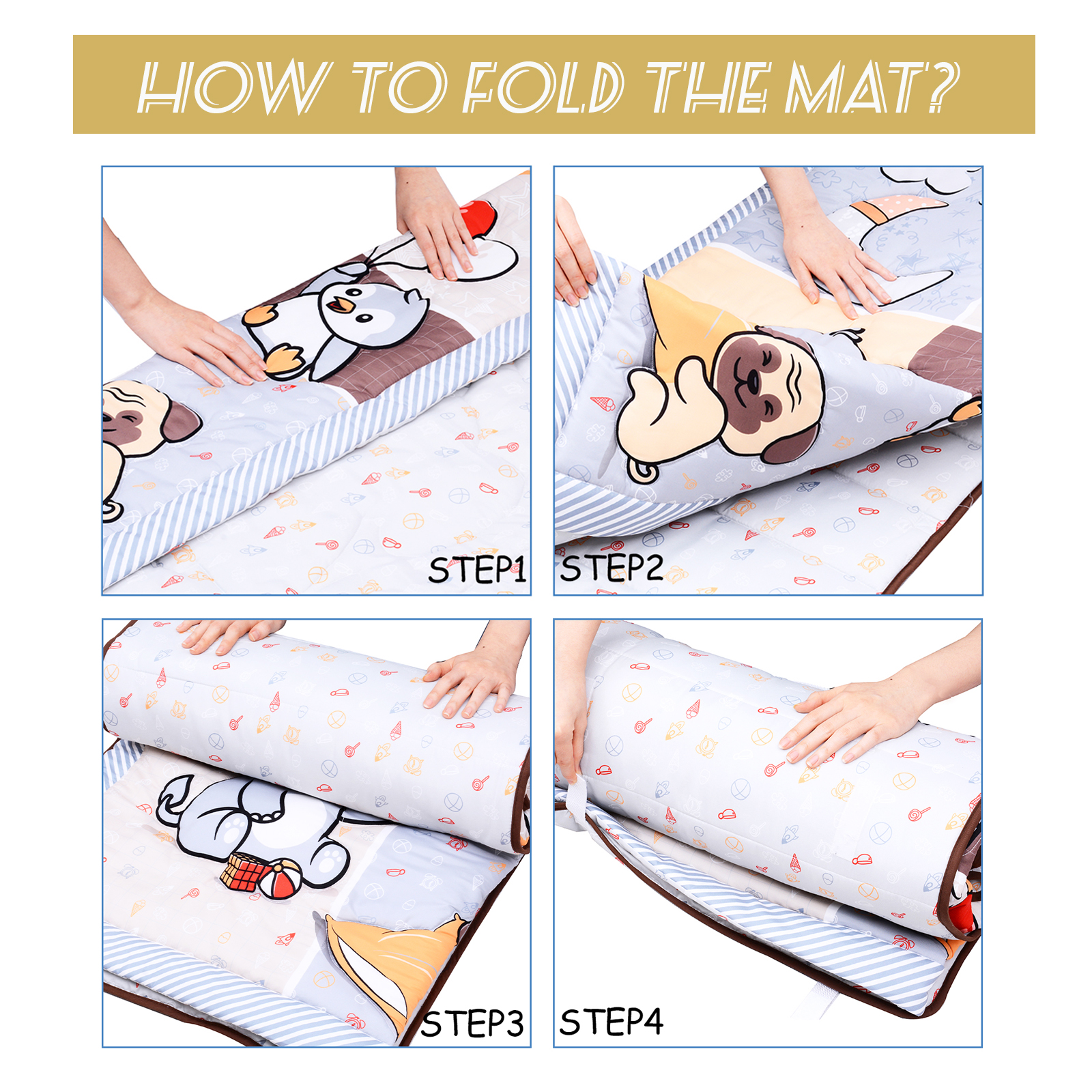 HOW TO FOLD THE MAT?

STEP1

STEP2

STEP3

STEP4