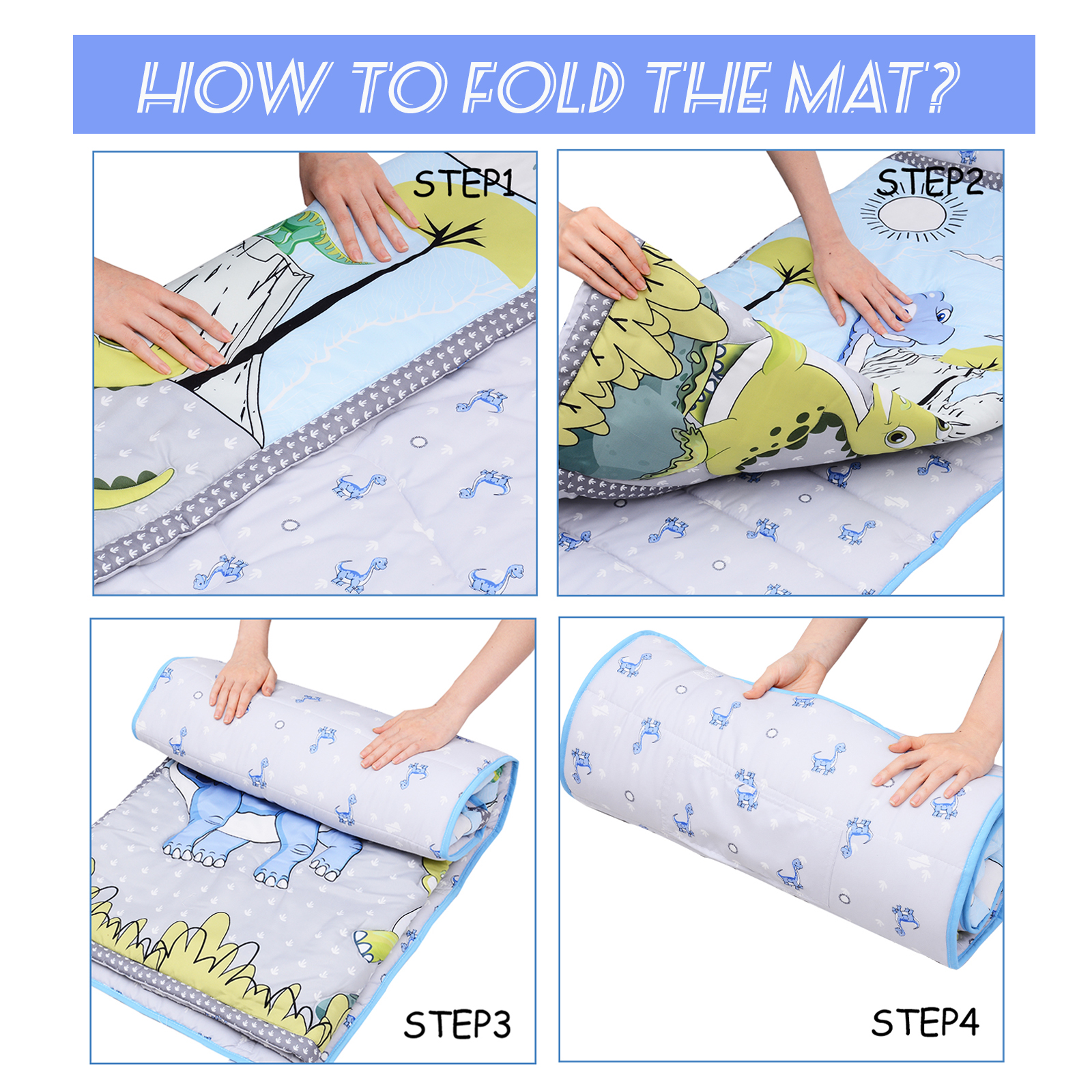 HOW TO FOLD THE MAT?

STEP1

STEP2

STEP3

STEP4