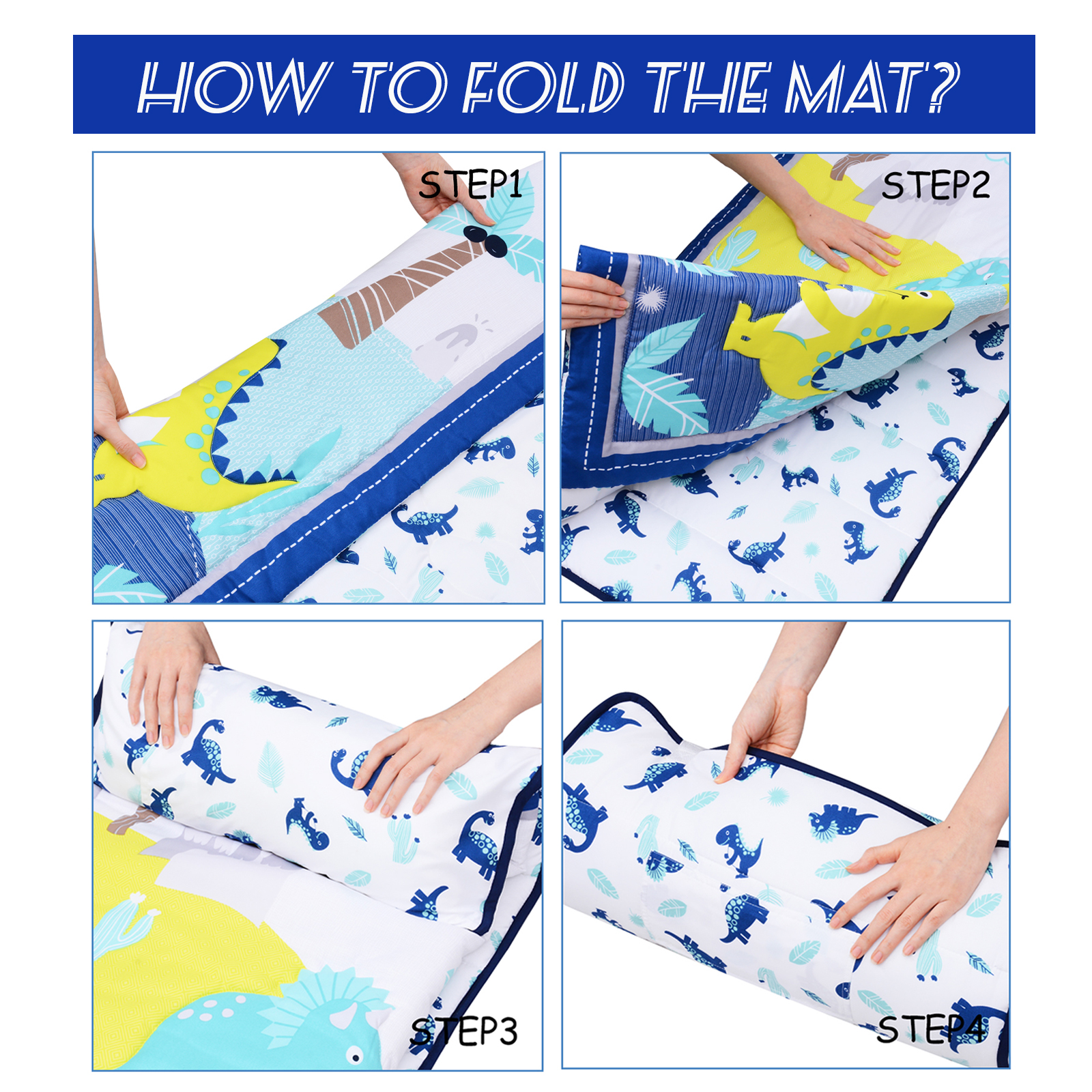 HOW TO FOLD THE MAT?

STEP1

STEP2

STEP3

STEP4